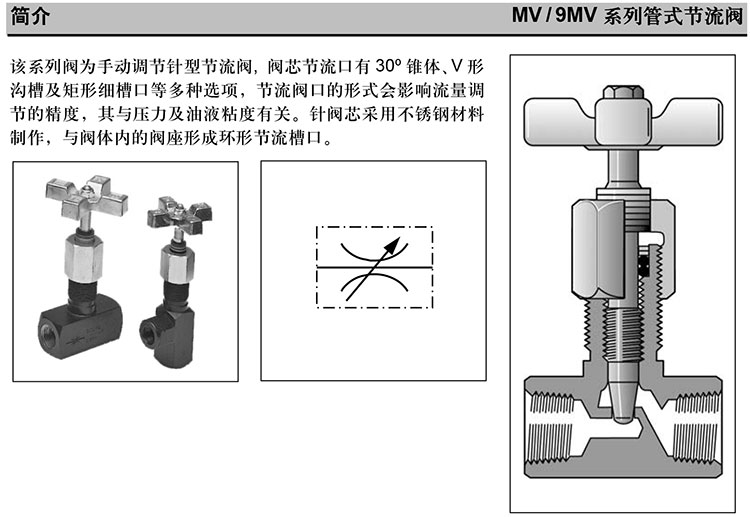 简介

MV / 9MV 系列管式节流阀

该系列阀为手动调节针型节流阀，阀芯节流口有 30º 锥体、V 形沟槽及矩形细槽口等多种选项，节流阀口的形式会影响流量调节的精度，其与压力及油液粘度有关。针阀芯采用不锈钢材料制作，与阀体内的阀座形成环形节流槽口。